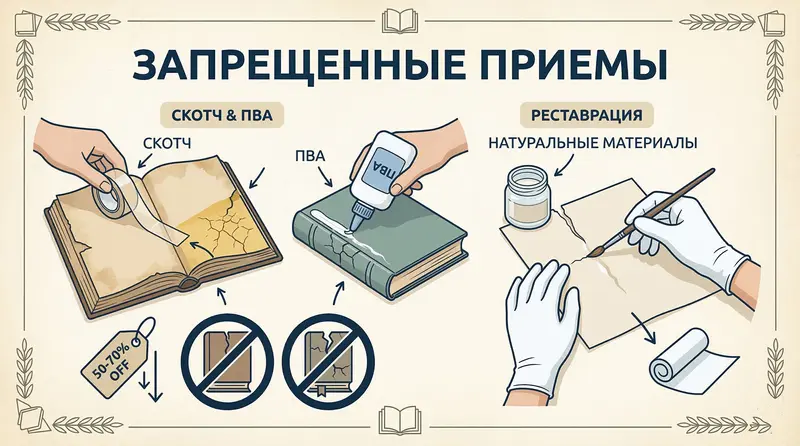 ЗАПРЕЩЕННЫЕ ПРИЕМЫ

СКОТЧ & ПВА

СКОТЧ

ПВА

ПВА

50-70% OFF

РЕСТАВРАЦИЯ

НАТУРАЛЬНЫЕ МАТЕРИАЛЫ